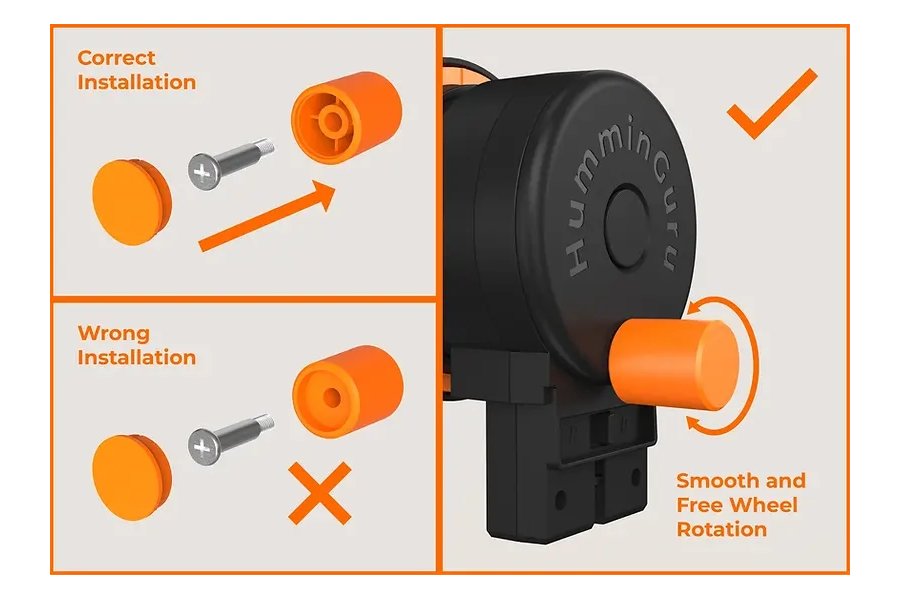 Correct Installation

Wrong Installation

HumminGuru

Smooth and Free Wheel Rotation